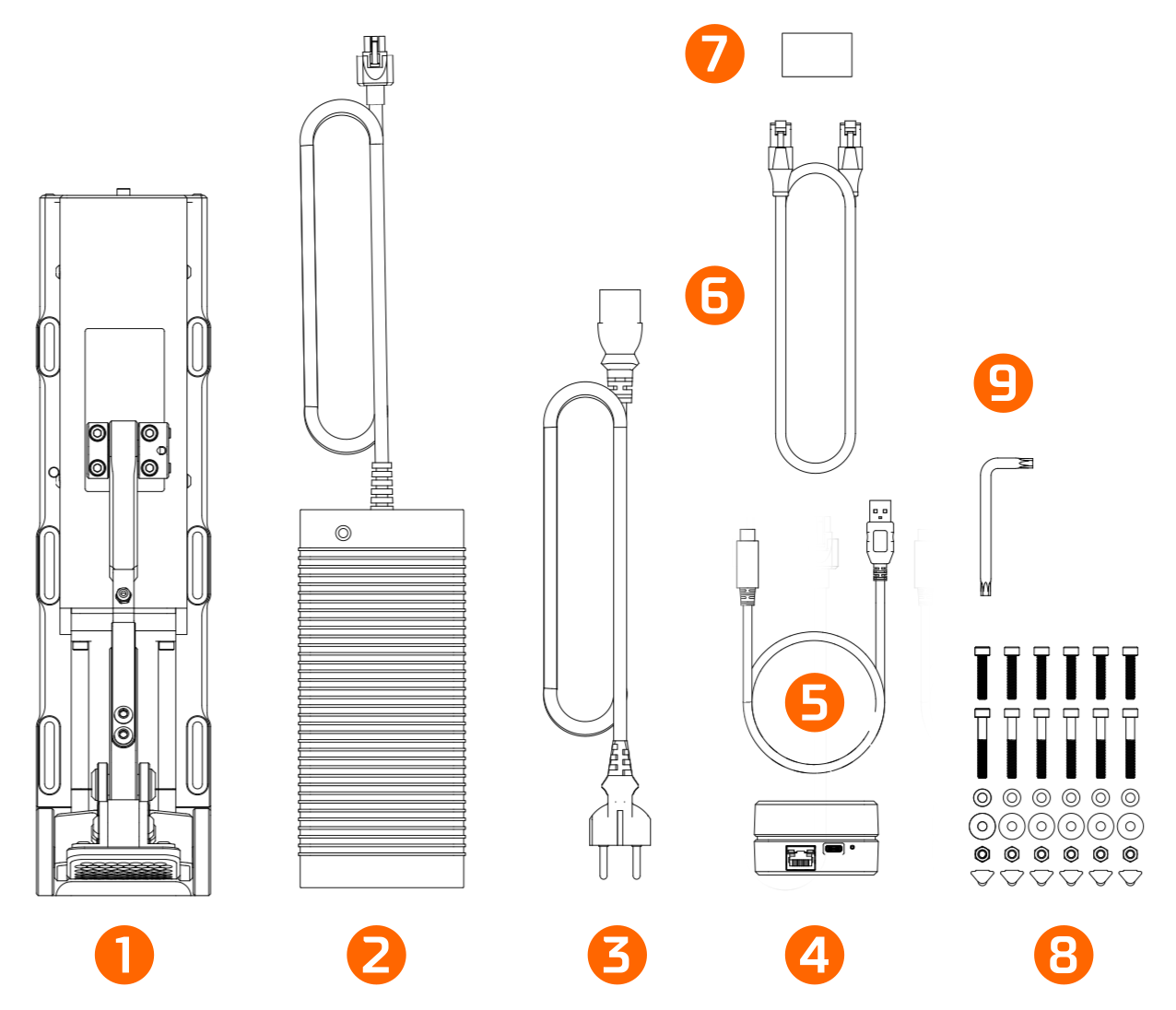 7
6
9
5
1
2
3
4
8